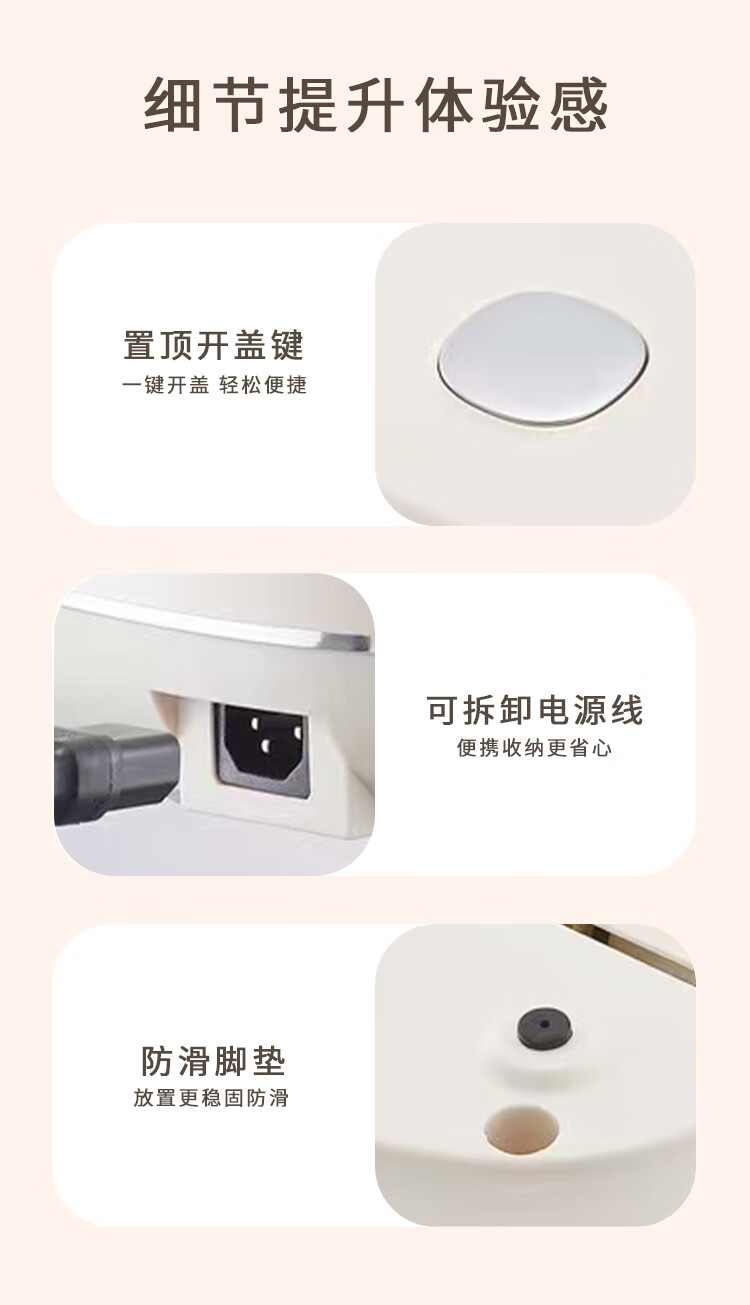 细节提升体验感

置顶开盖键
一键开盖 轻松便捷

可拆卸电源线
便携收纳更省心

防滑脚垫
放置更稳固防滑